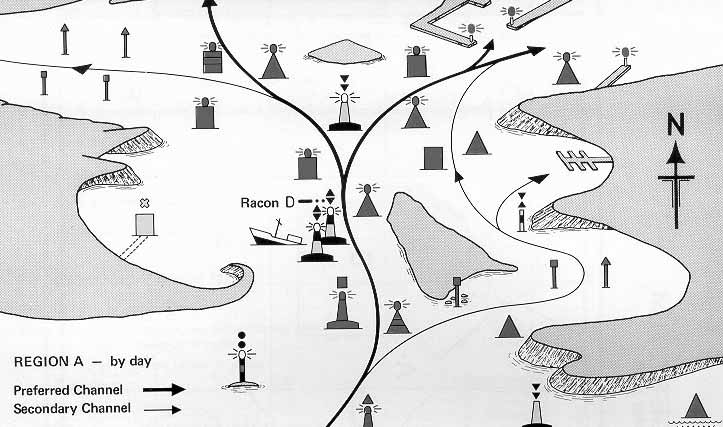 N

Racon D

REGION A — by day

Preferred Channel

Secondary Channel