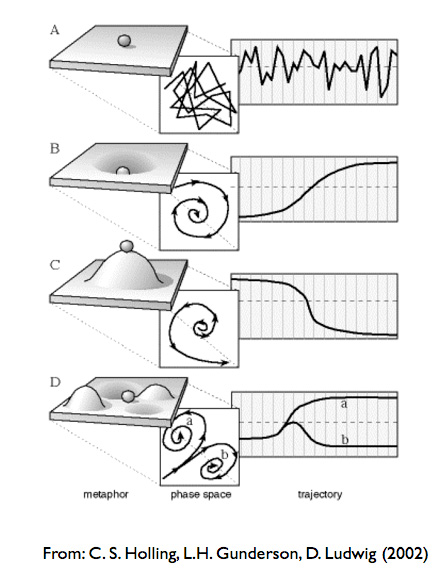 A

B

C

D

a

b

a

b

metaphor

phase space

trajectory

From: C. S. Holling, L.H. Gunderson, D. Ludwig (2002)